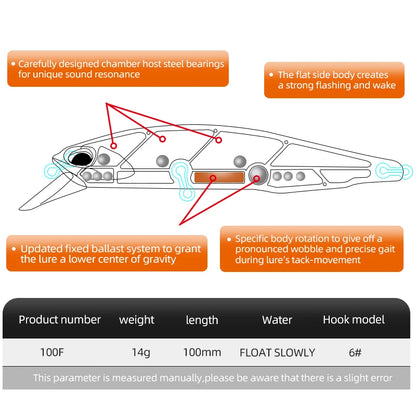 • Carefully designed chamber host steel bearings for unique sound resonance

• The flat side body creates a strong flashing and wake

• Updated fixed ballast system to grant the lure a lower center of gravity

• Specific body rotation to give off a pronounced wobble and precise gait during lure's tack-movement

| Product number | weight | length | Water | Hook model |
|---|---|---|---|---|
| 100F | 14g | 100mm | FLOAT SLOWLY | 6# |

This parameter is measured manually,please be aware that there is a slight error